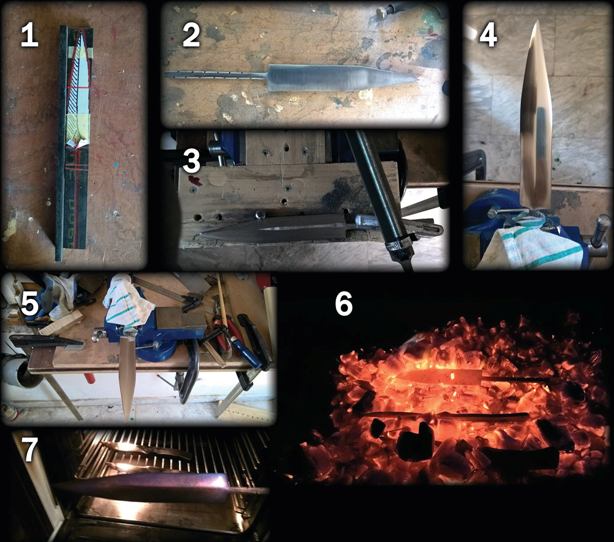 1
2
3
4
5
6
7